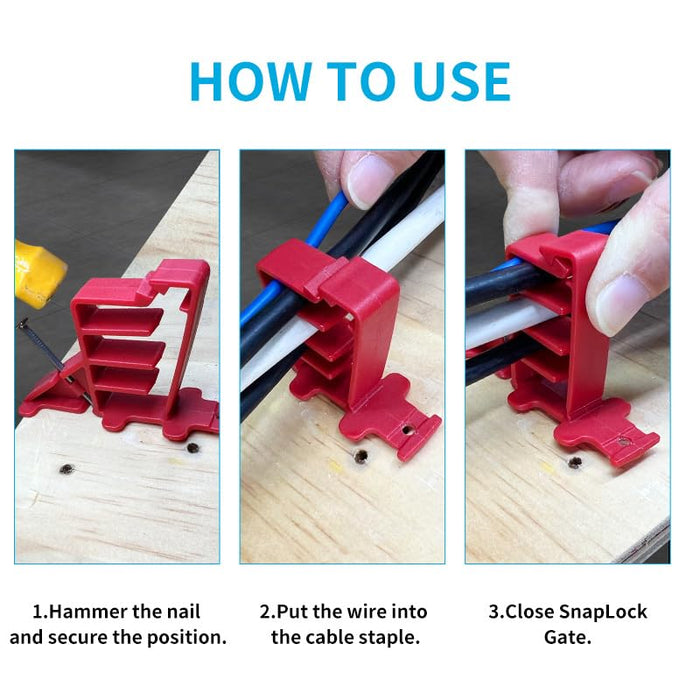 HOW TO USE

1.Hammer the nail and secure the position.

2.Put the wire into the cable staple.

3.Close SnapLock Gate.