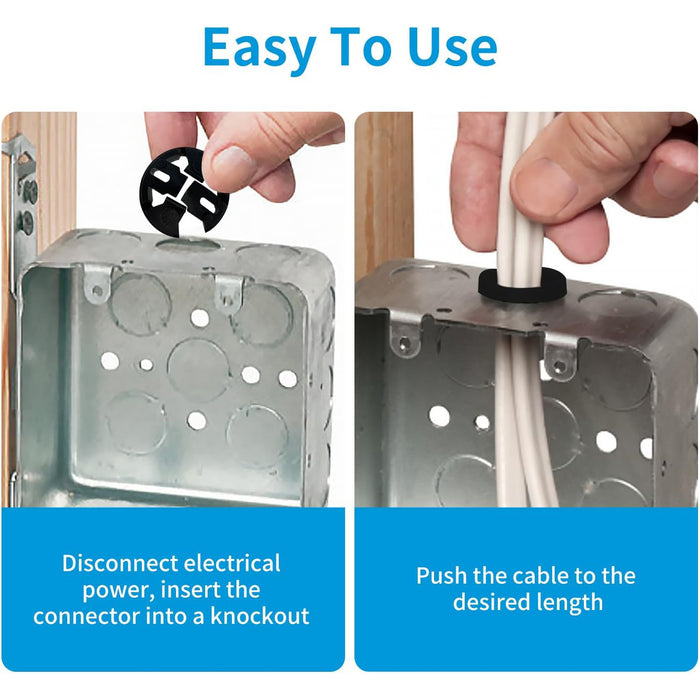 Easy To Use

Disconnect electrical power, insert the connector into a knockout

Push the cable to the desired length