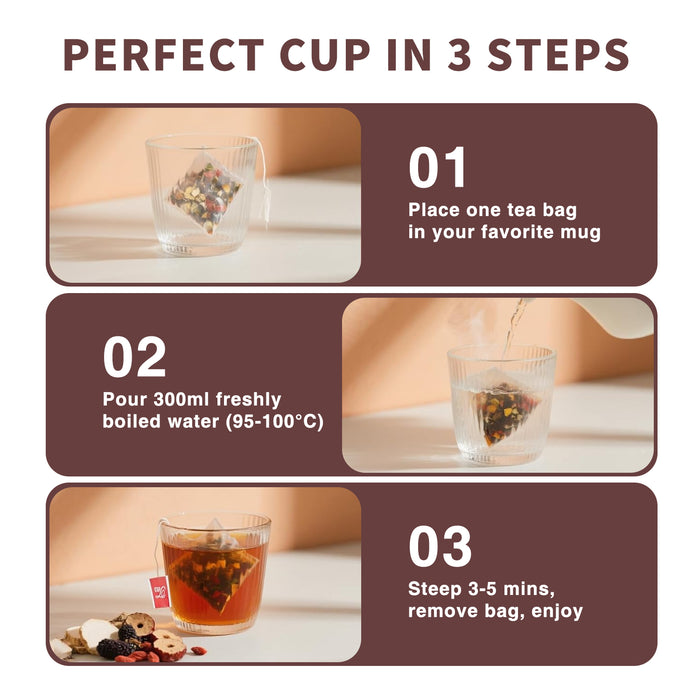 PERFECT CUP IN 3 STEPS

01
Place one tea bag in your favorite mug

02
Pour 300ml freshly boiled water (95-100°C)

03
Steep 3-5 mins, remove bag, enjoy